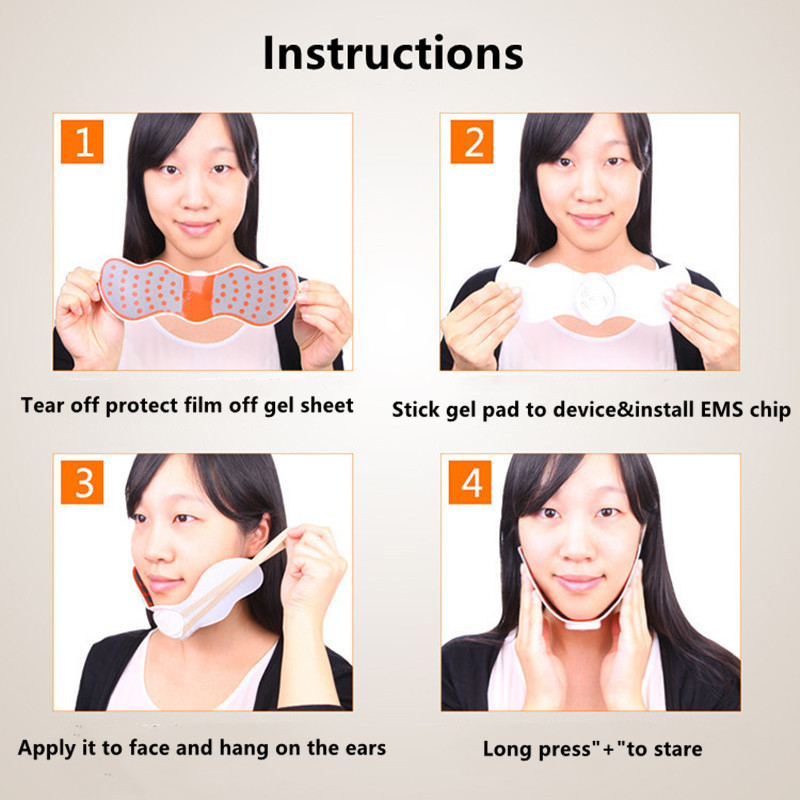 Instructions

1

Tear off protect film off gel sheet

2

Stick gel pad to device&install EMS chip

3

Apply it to face and hang on the ears

4

Long press"+"to stare