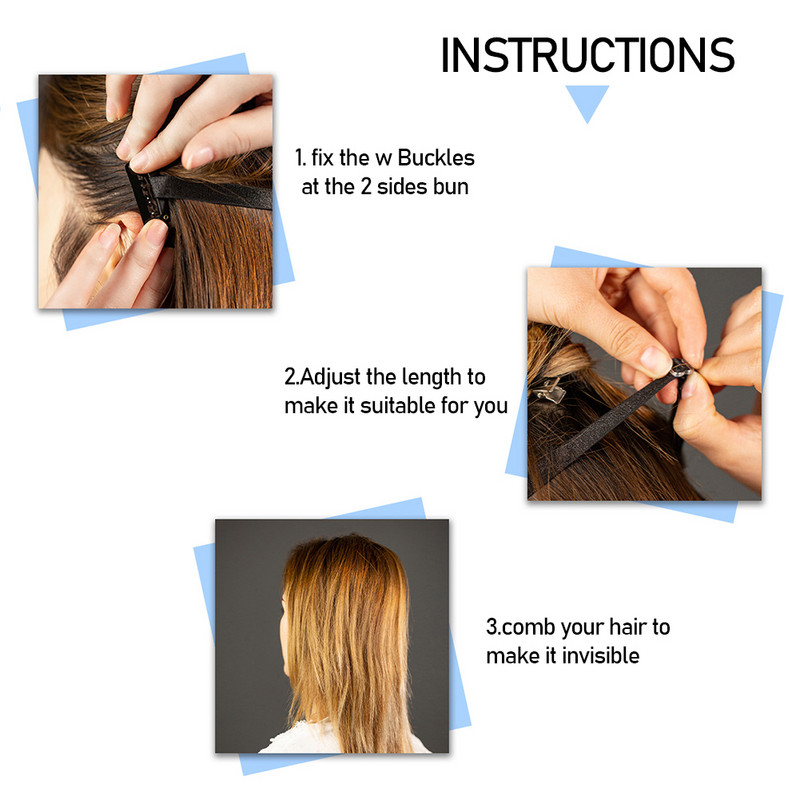 INSTRUCTIONS

1. fix the w Buckles at the 2 sides bun

2.Adjust the length to make it suitable for you

3.comb your hair to make it invisible