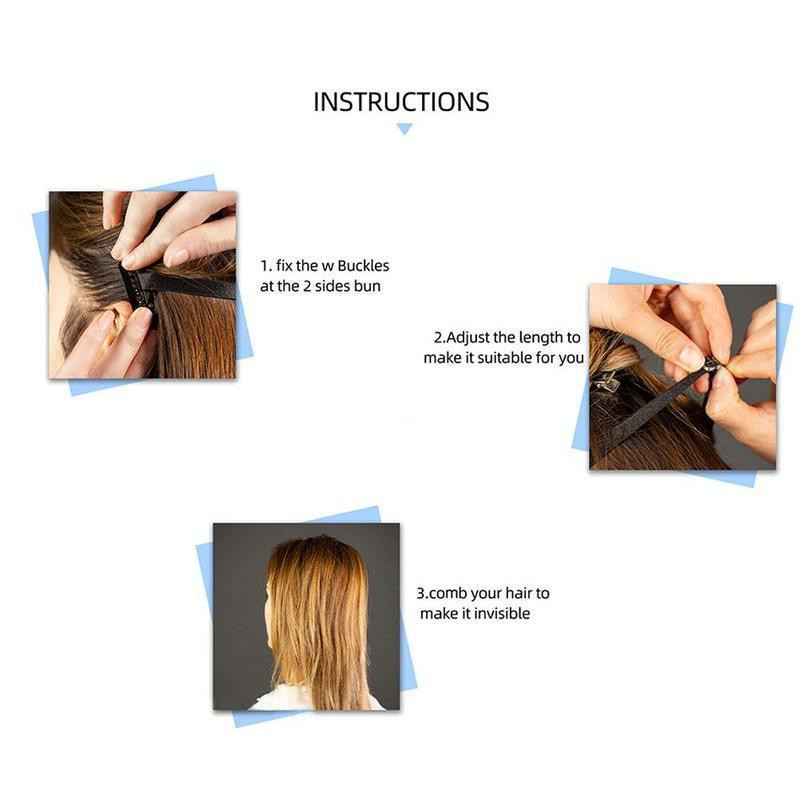 INSTRUCTIONS

1. fix the w Buckles at the 2 sides bun

2.Adjust the length to make it suitable for you

3.comb your hair to make it invisible