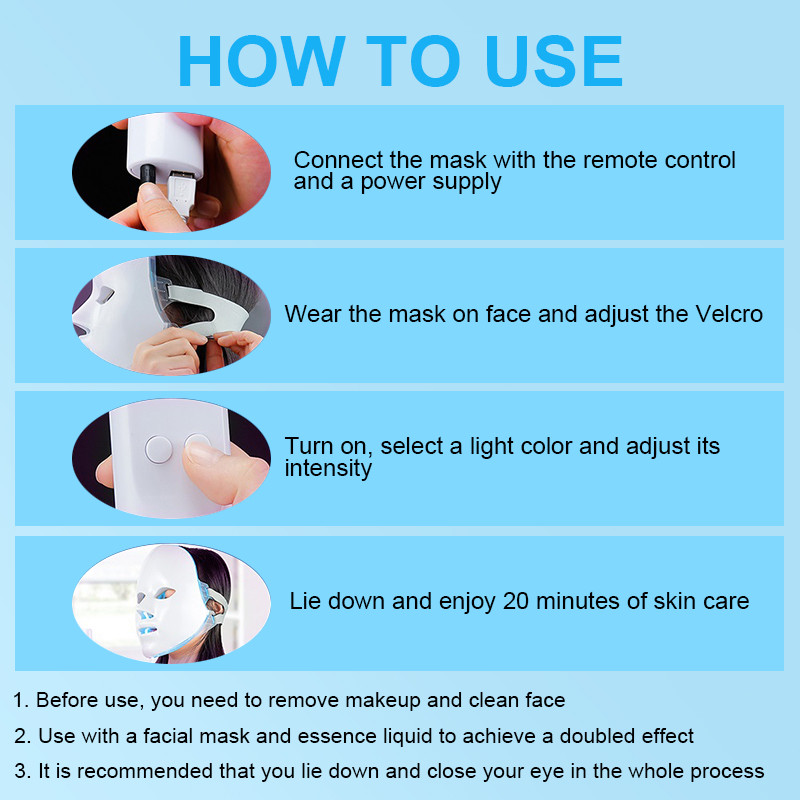 HOW TO USE

Connect the mask with the remote control and a power supply

Wear the mask on face and adjust the Velcro

Turn on, select a light color and adjust its intensity

Lie down and enjoy 20 minutes of skin care

1. Before use, you need to remove makeup and clean face
2. Use with a facial mask and essence liquid to achieve a doubled effect
3. It is recommended that you lie down and close your eye in the whole process