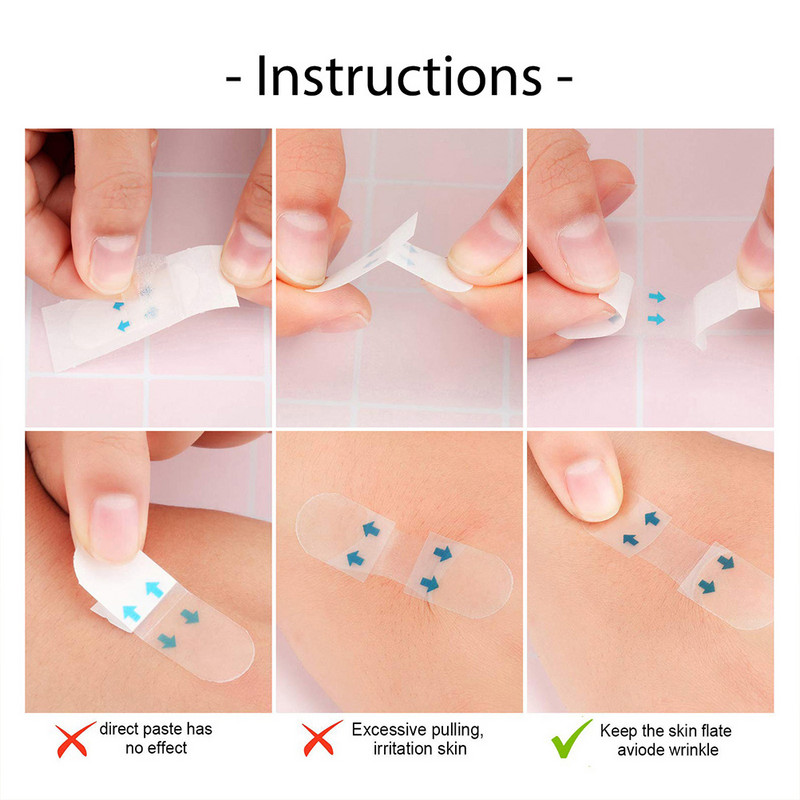 - Instructions -

direct paste has no effect

Excessive pulling, irritation skin

Keep the skin flate aviode wrinkle