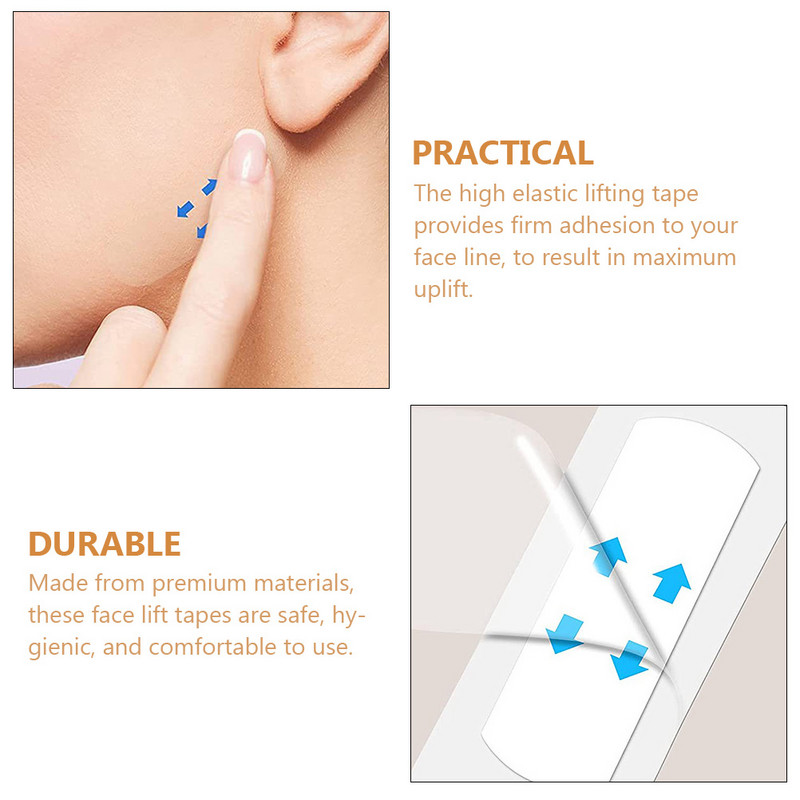 PRACTICAL
The high elastic lifting tape provides firm adhesion to your face line, to result in maximum uplift.

DURABLE
Made from premium materials, these face lift tapes are safe, hygienic, and comfortable to use.