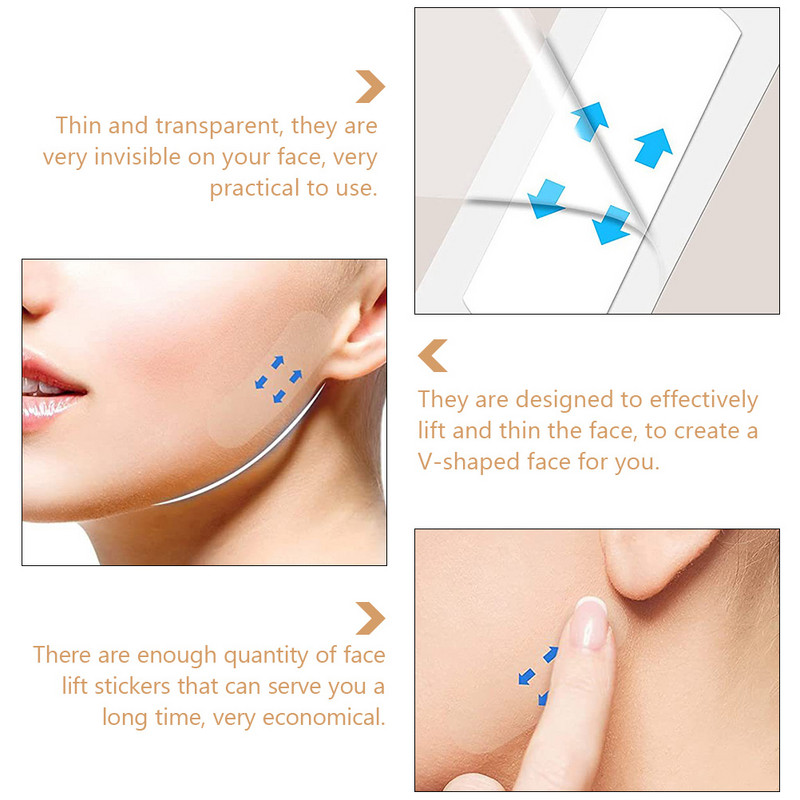 Thin and transparent, they are very invisible on your face, very practical to use.

They are designed to effectively lift and thin the face, to create a V-shaped face for you.

There are enough quantity of face lift stickers that can serve you a long time, very economical.