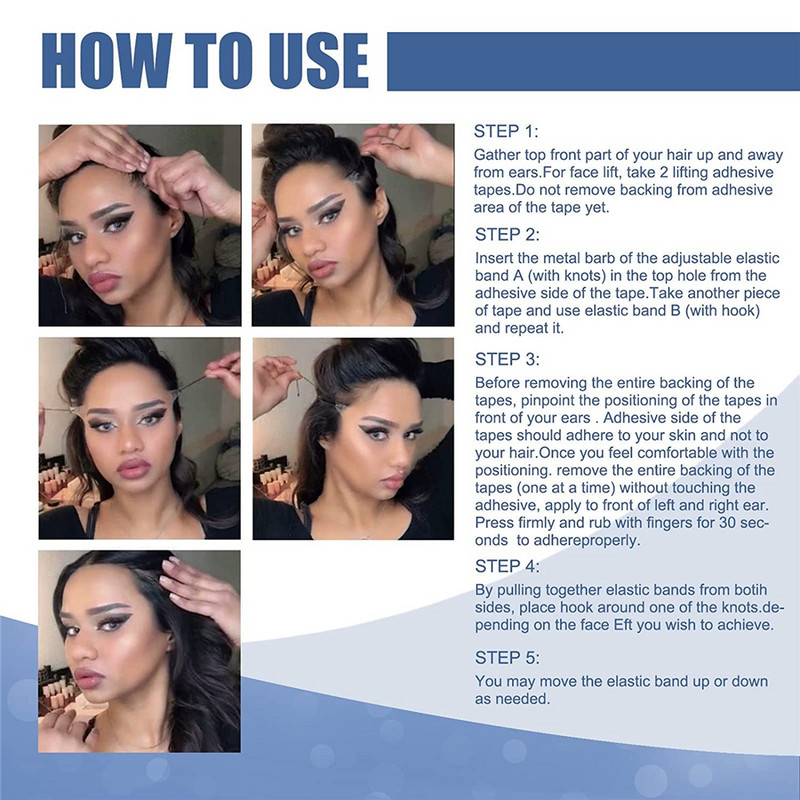 HOW TO USE

STEP 1:

Gather top front part of your hair up and away from ears.For face lift, take 2 lifting adhesive tapes.Do not remove backing from adhesive area of the tape yet.

STEP 2:

Insert the metal barb of the adjustable elastic band A (with knots) in the top hole from the adhesive side of the tape.Take another piece of tape and use elastic band B (with hook) and repeat it.

STEP 3:

Before removing the entire backing of the tapes, pinpoint the positioning of the tapes in front of your ears . Adhesive side of the tapes should adhere to your skin and not to your hair.Once you feel comfortable with the positioning. remove the entire backing of the tapes (one at a time) without touching the adhesive, apply to front of left and right ear. Press firmly and rub with fingers for 30 seconds to adhereproperly.

STEP 4:

By pulling together elastic bands from botih sides, place hook around one of the knots.depending on the face Eft you wish to achieve.

STEP 5:

You may move the elastic band up or down as needed.