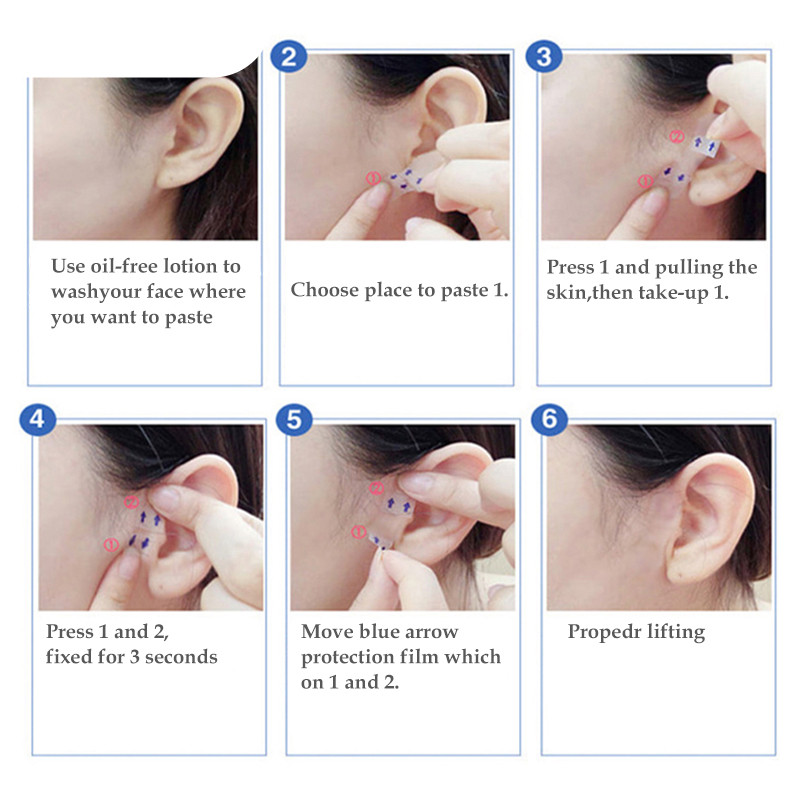 Use oil-free lotion to washyour face where you want to paste

2
①
Choose place to paste 1.

3
②
①
Press 1 and pulling the skin,then take-up 1.

4
②
①
Press 1 and 2, fixed for 3 seconds

5
②
①
Move blue arrow protection film which on 1 and 2.

6
Propedr lifting