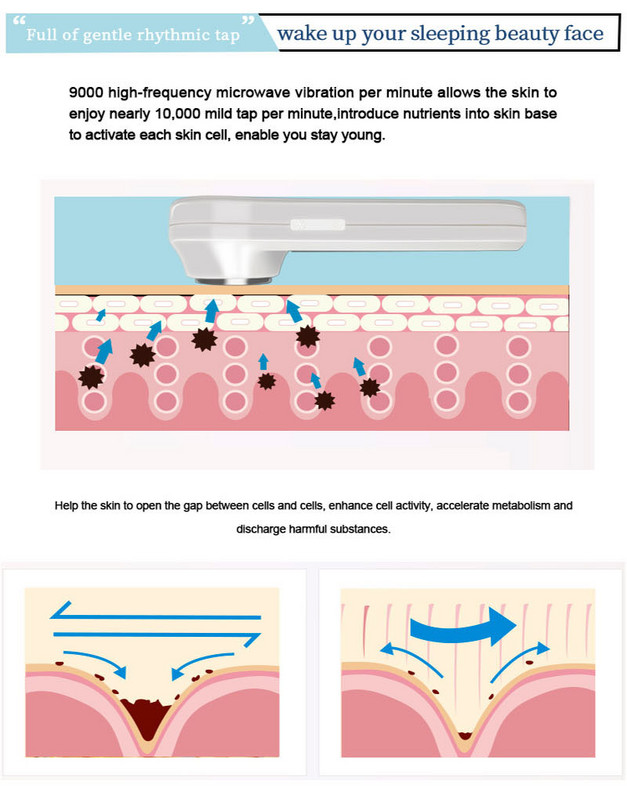 “Full of gentle rhythmic tap” wake up your sleeping beauty face

9000 high-frequency microwave vibration per minute allows the skin to enjoy nearly 10,000 mild tap per minute,introduce nutrients into skin base to activate each skin cell, enable you stay young.

Help the skin to open the gap between cells and cells, enhance cell activity, accelerate metabolism and discharge harmful substances.