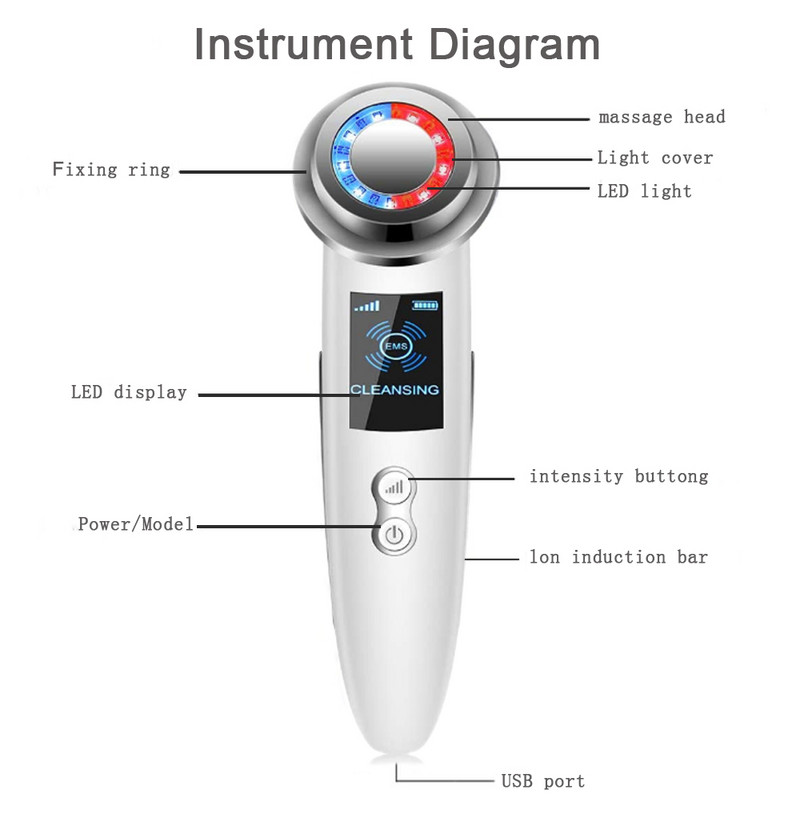 Instrument Diagram

massage head

Fixing ring

Light cover

LED light

EMS

CLEANSING

LED display

intensity buttong

Power/Model

lon induction bar

USB port