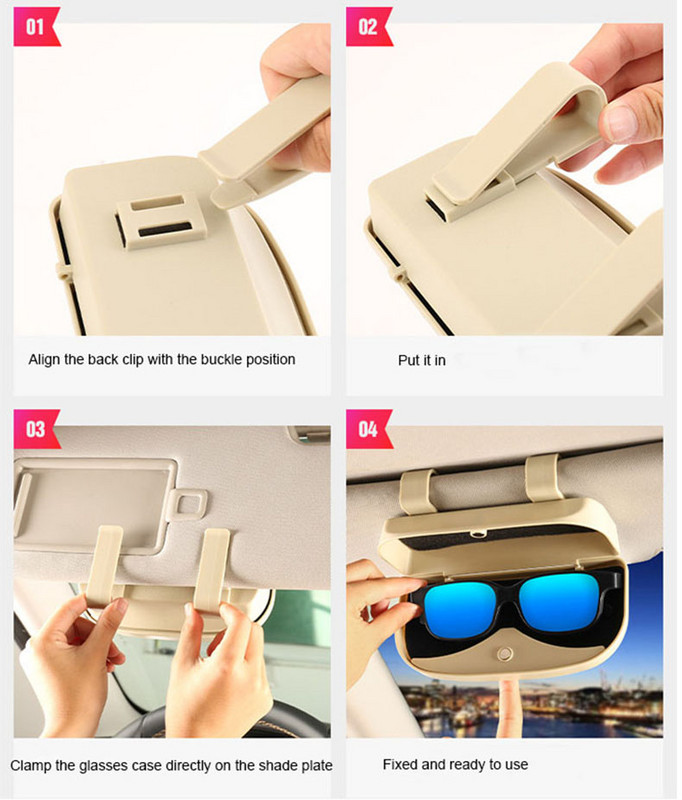 01

Align the back clip with the buckle position

02

Put it in

03

Clamp the glasses case directly on the shade plate

04

Fixed and ready to use