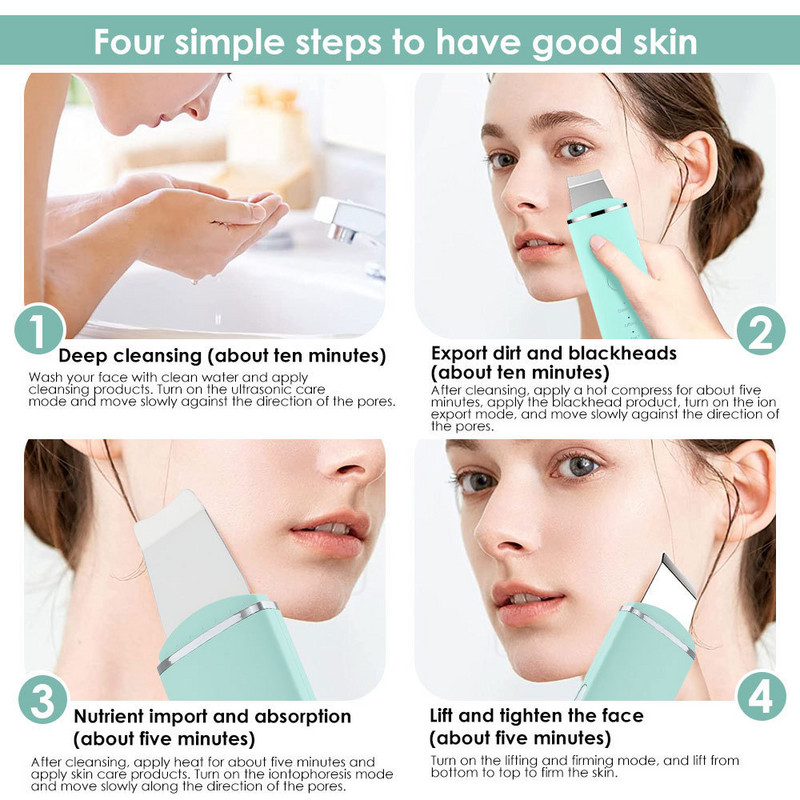 Four simple steps to have good skin

1

Deep cleansing (about ten minutes)

Wash your face with clean water and apply cleansing products. Turn on the ultrasonic care mode and move slowly against the direction of the pores.

2

Export dirt and blackheads (about ten minutes)

After cleansing, apply a hot compress for about five minutes, apply the blackhead product, turn on the ion export mode, and move slowly against the direction of the pores.

3

Nutrient import and absorption (about five minutes)

After cleansing, apply heat for about five minutes and apply skin care products. Turn on the iontophoresis mode and move slowly along the direction of the pores.

4

Lift and tighten the face (about five minutes)

Turn on the lifting and firming mode, and lift from bottom to top to firm the skin.