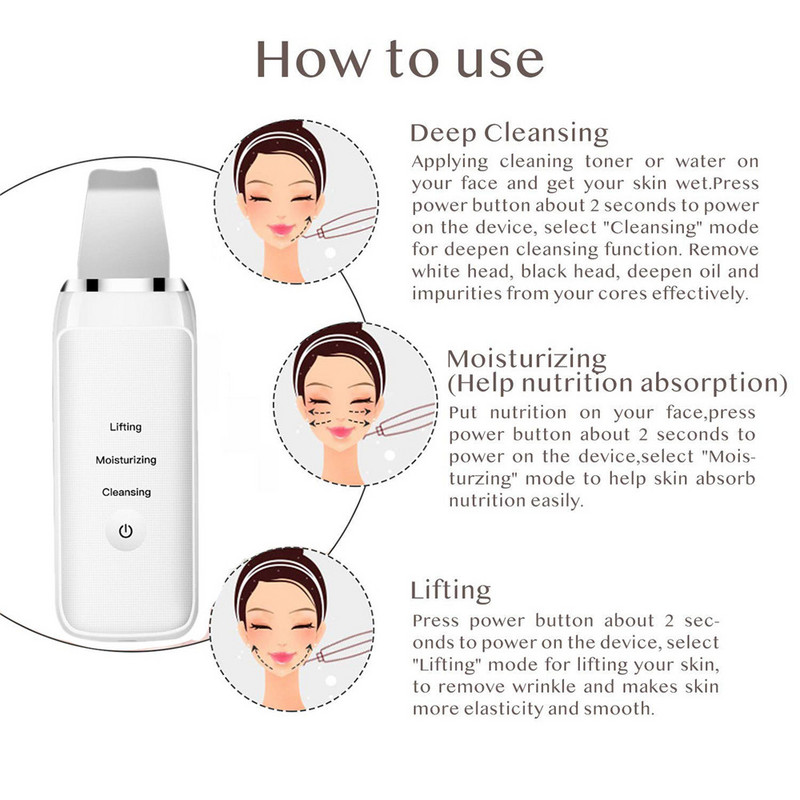 How to use

Lifting

Moisturizing

Cleansing

Deep Cleansing
Applying cleaning toner or water on your face and get your skin wet.Press power button about 2 seconds to power on the device, select "Cleansing" mode for deepen cleansing function. Remove white head, black head, deepen oil and impurities from your cores effectively.

Moisturizing
(Help nutrition absorption)
Put nutrition on your face,press power button about 2 seconds to power on the device,select "Moisturzing" mode to help skin absorb nutrition easily.

Lifting
Press power button about 2 seconds to power on the device, select "Lifting" mode for lifting your skin, to remove wrinkle and makes skin more elasticity and smooth.