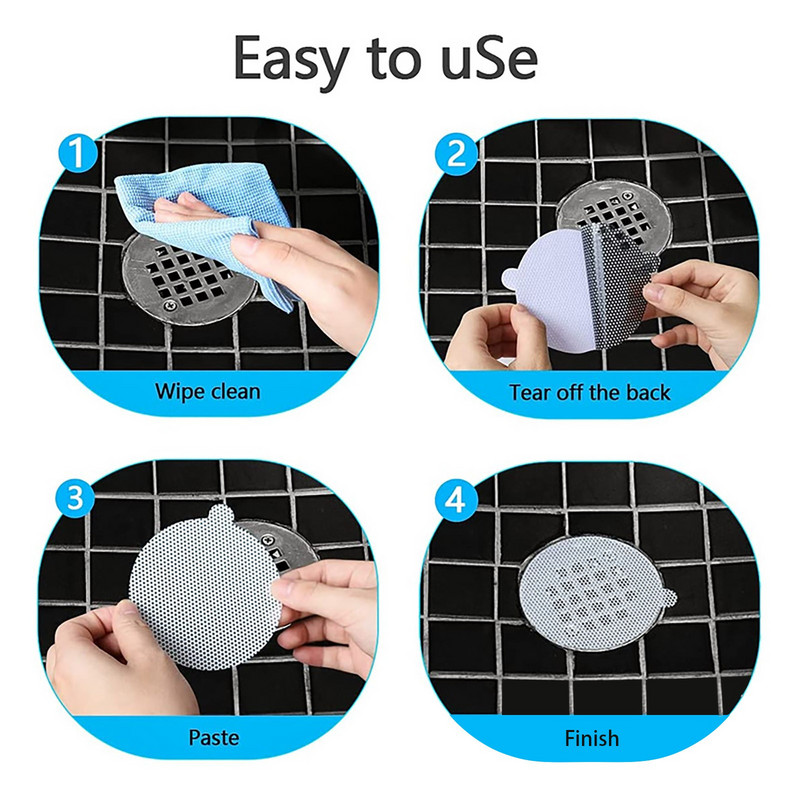 Easy to uSe

1
Wipe clean

2
Tear off the back

3
Paste

4
Finish