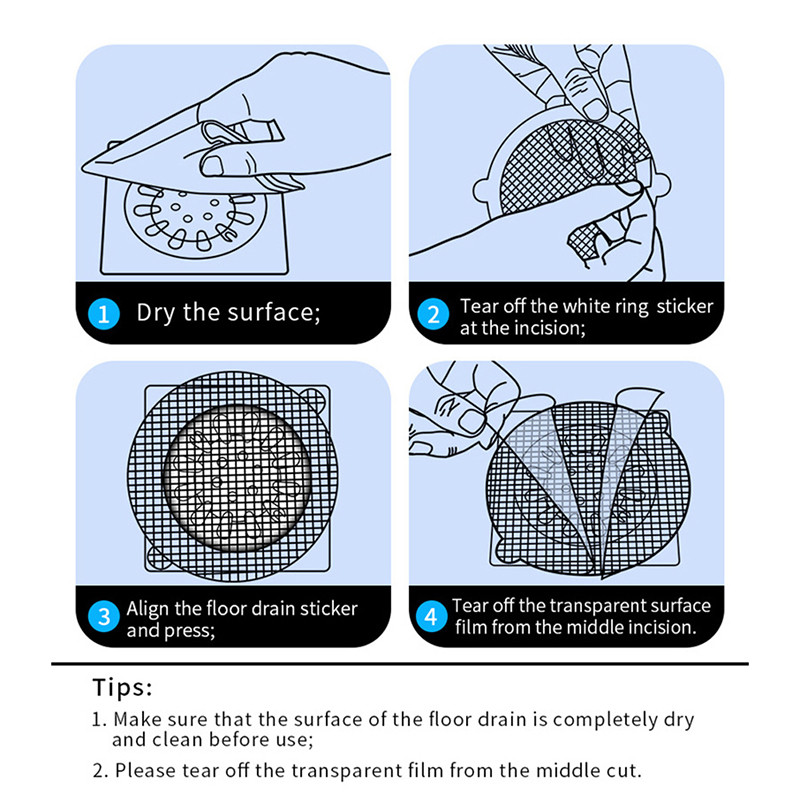 1 Dry the surface;

2 Tear off the white ring sticker at the incision;

3 Align the floor drain sticker and press;

4 Tear off the transparent surface film from the middle incision.

Tips:

1. Make sure that the surface of the floor drain is completely dry and clean before use;

2. Please tear off the transparent film from the middle cut.