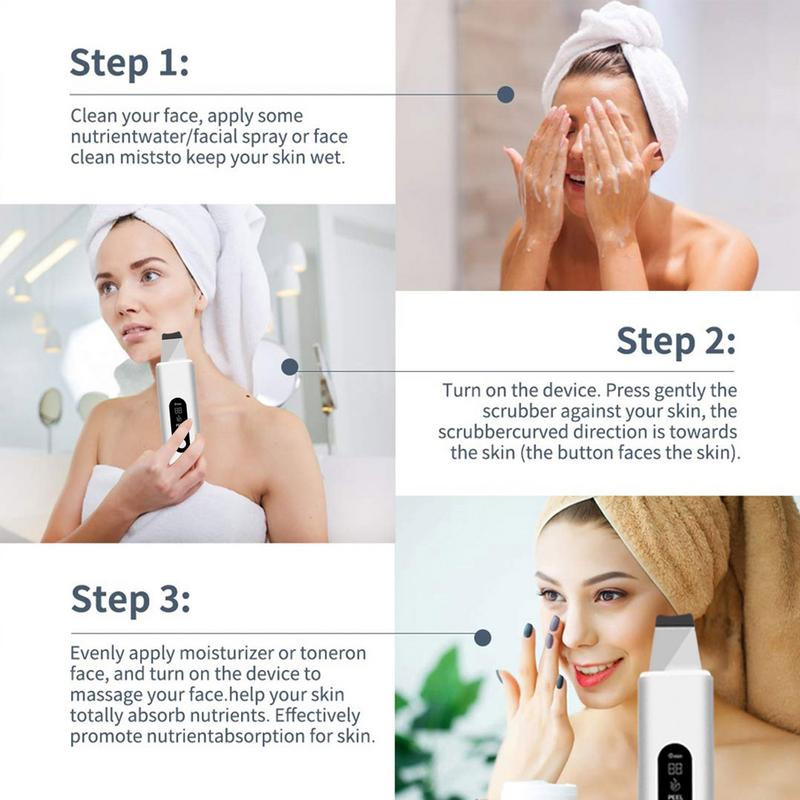 Step 1:

Clean your face, apply some nutrientwater/facial spray or face clean miststo keep your skin wet.

Step 2:

Turn on the device. Press gently the scrubber against your skin, the scrubbercurved direction is towards the skin (the button faces the skin).

Step 3:

Evenly apply moisturizer or toneron face, and turn on the device to massage your face.help your skin totally absorb nutrients. Effectively promote nutrientabsorption for skin.