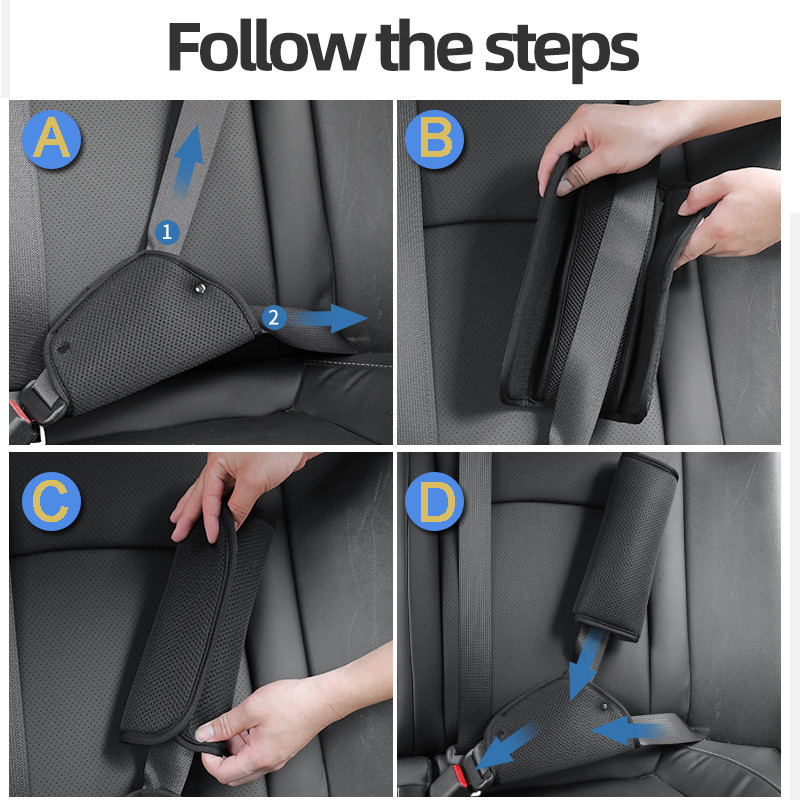 Follow the steps

A

1

2

B

C

D