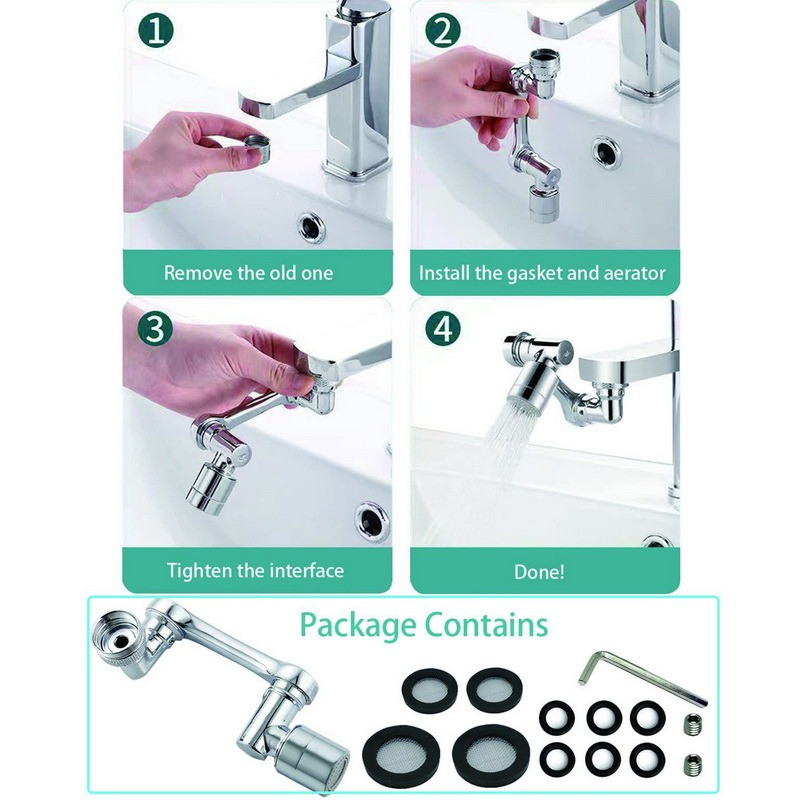 1
Remove the old one

2
Install the gasket and aerator

3
Tighten the interface

4
Done!

Package Contains