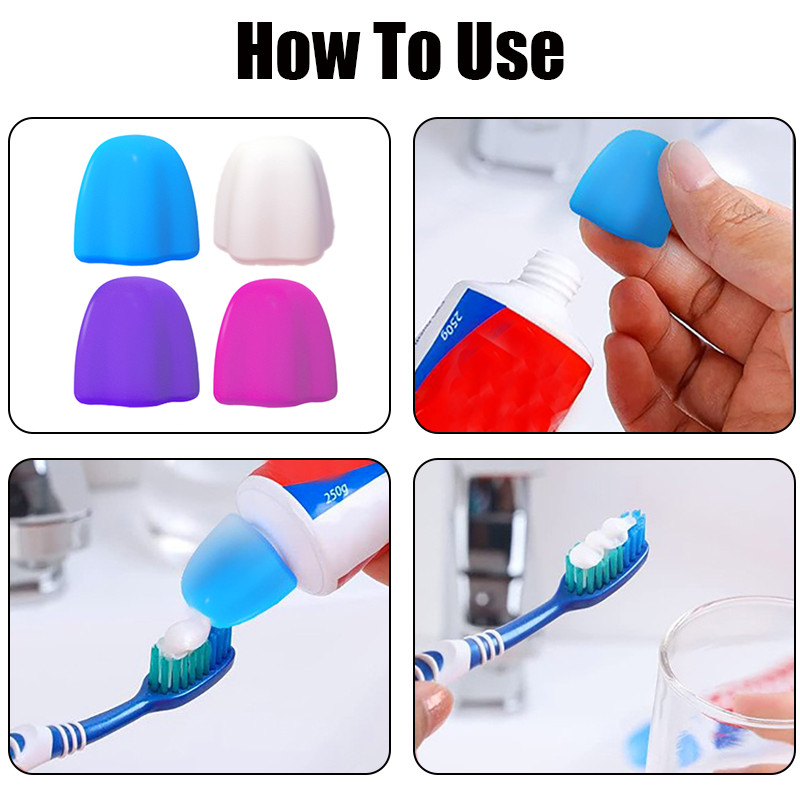 How To Use

250g

250g