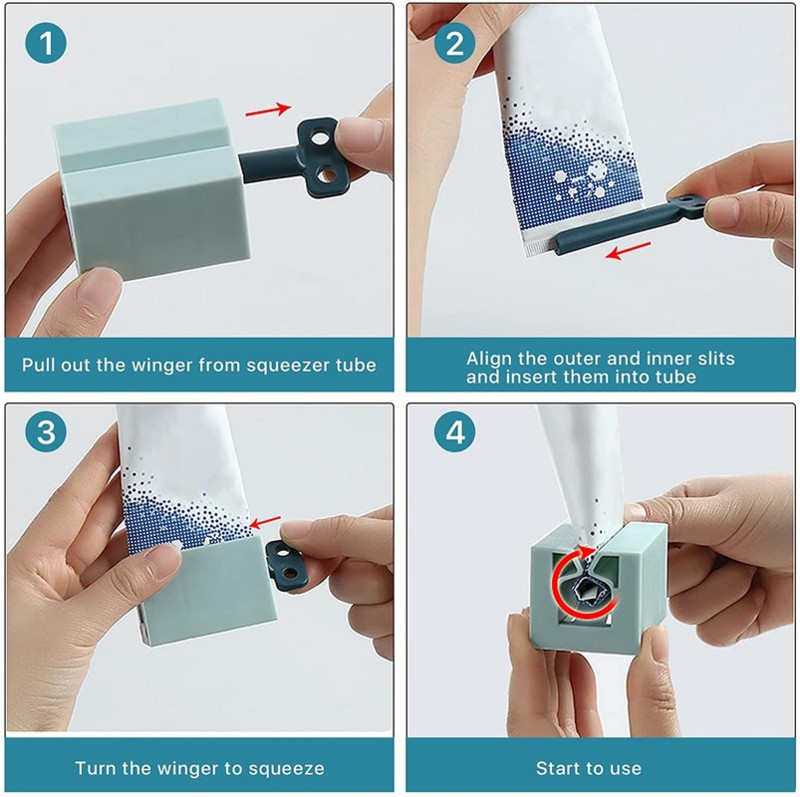 1

Pull out the winger from squeezer tube

2

Align the outer and inner slits and insert them into tube

3

Turn the winger to squeeze

4

Start to use