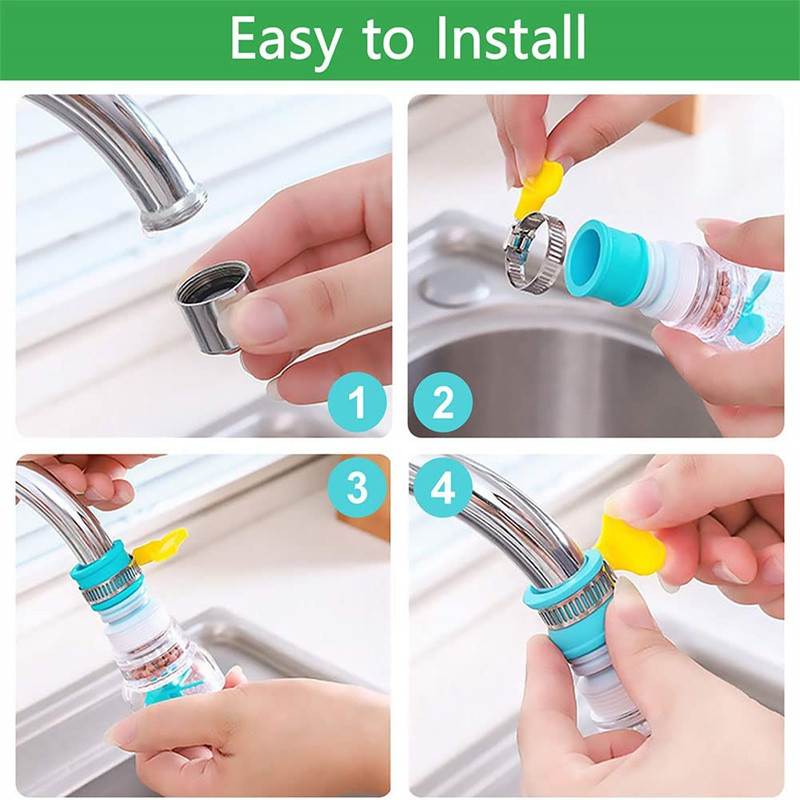 Easy to Install

1

2

3

4