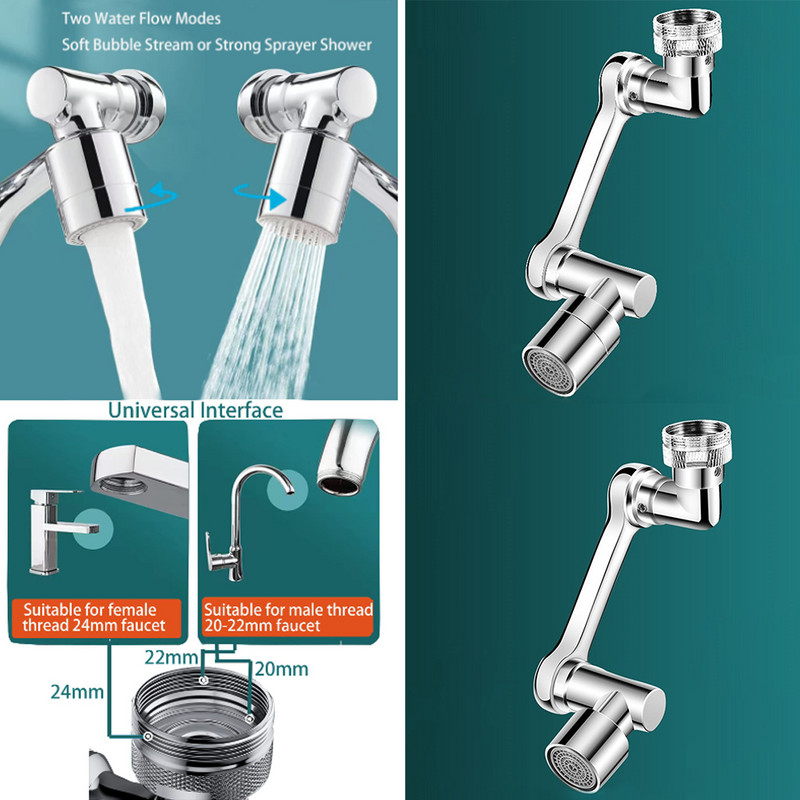 Two Water Flow Modes
Soft Bubble Stream or Strong Sprayer Shower

Universal Interface

Suitable for female thread 24mm faucet

Suitable for male thread 20-22mm faucet

22mm
20mm
24mm