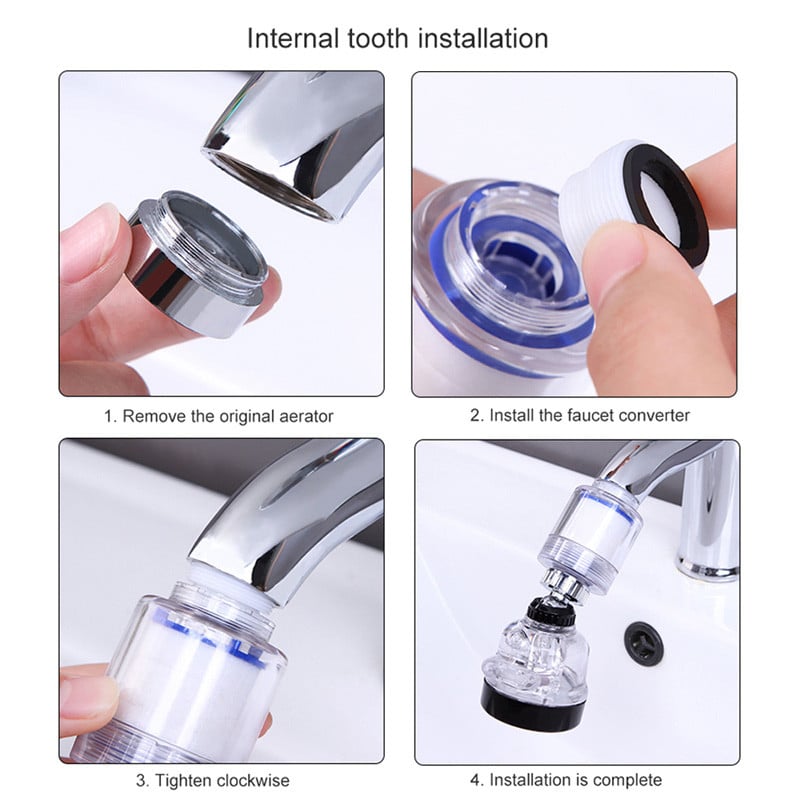 Internal tooth installation

1. Remove the original aerator

2. Install the faucet converter

3. Tighten clockwise

4. Installation is complete