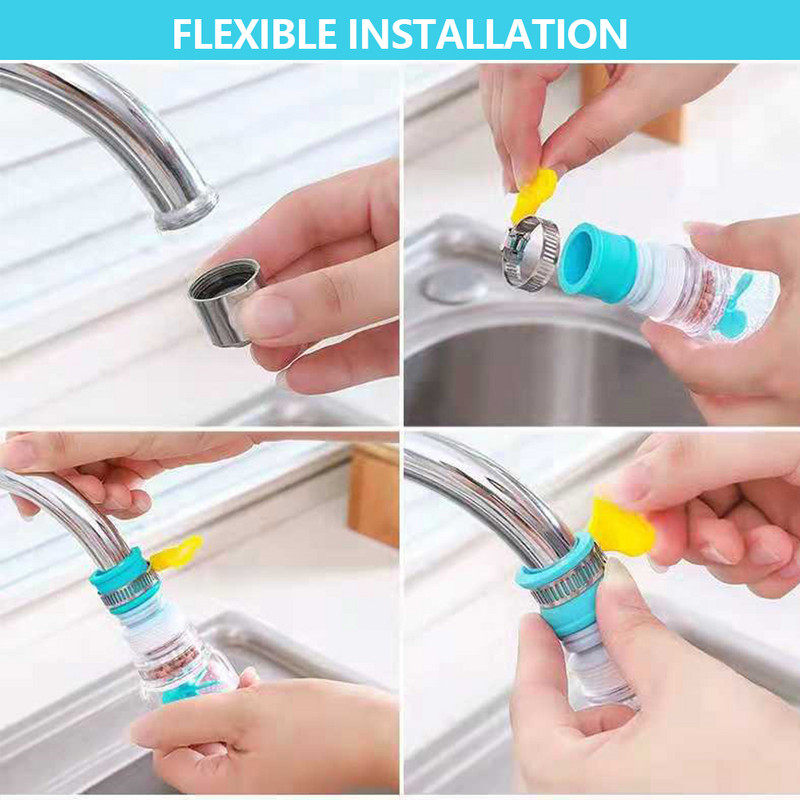 FLEXIBLE INSTALLATION