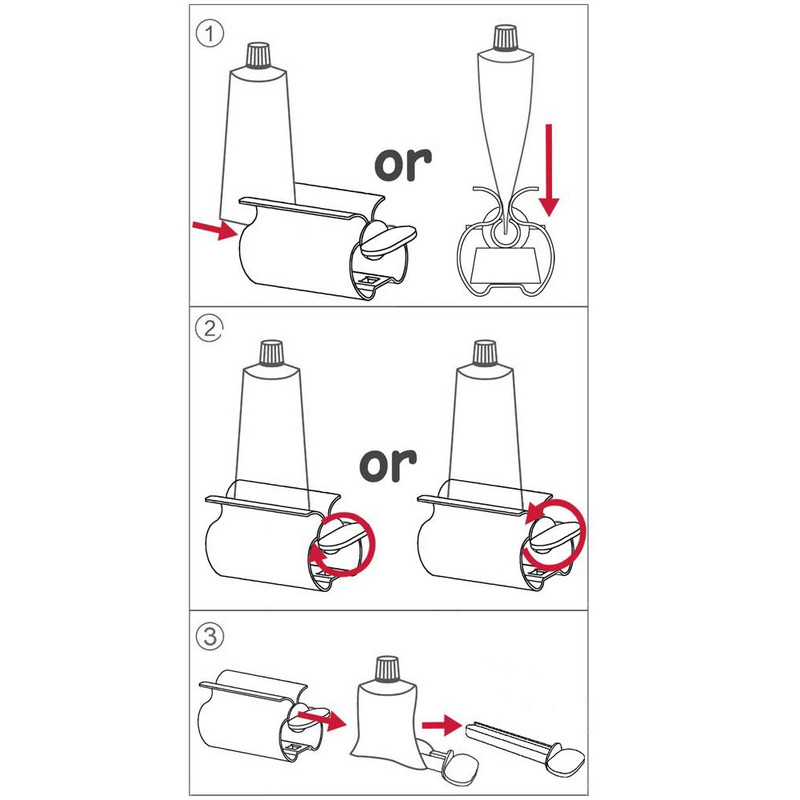 ①

or

②

or

③