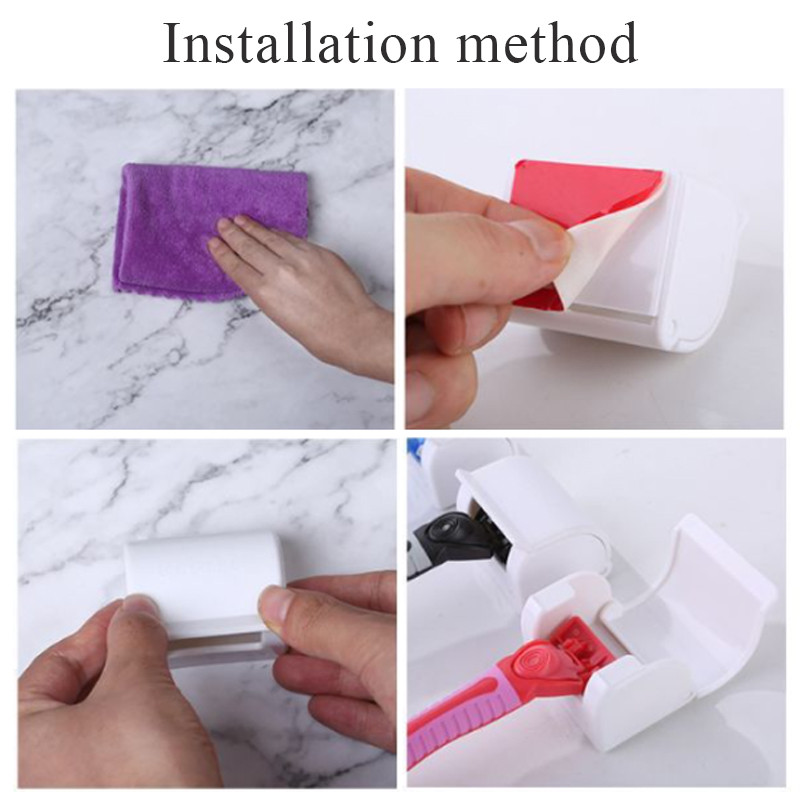 Installation method