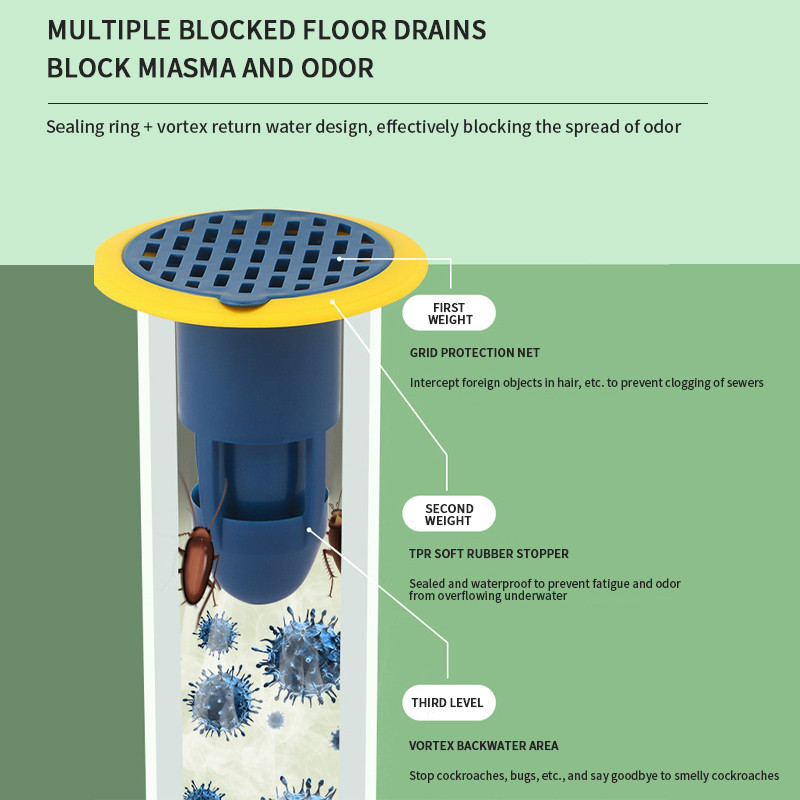 MULTIPLE BLOCKED FLOOR DRAINS
BLOCK MIASMA AND ODOR

Sealing ring + vortex return water design, effectively blocking the spread of odor

FIRST WEIGHT

GRID PROTECTION NET

Intercept foreign objects in hair, etc. to prevent clogging of sewers

SECOND WEIGHT

TPR SOFT RUBBER STOPPER

Sealed and waterproof to prevent fatigue and odor from overflowing underwater

THIRD LEVEL

VORTEX BACKWATER AREA

Stop cockroaches, bugs, etc., and say goodbye to smelly cockroaches