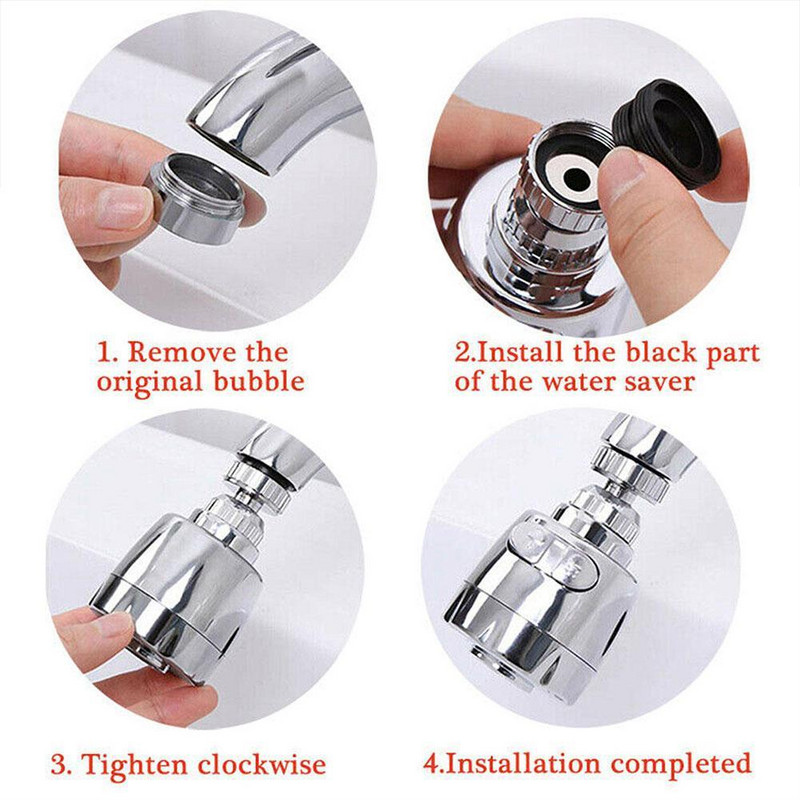 1. Remove the original bubble

2.Install the black part of the water saver

3. Tighten clockwise

4.Installation completed