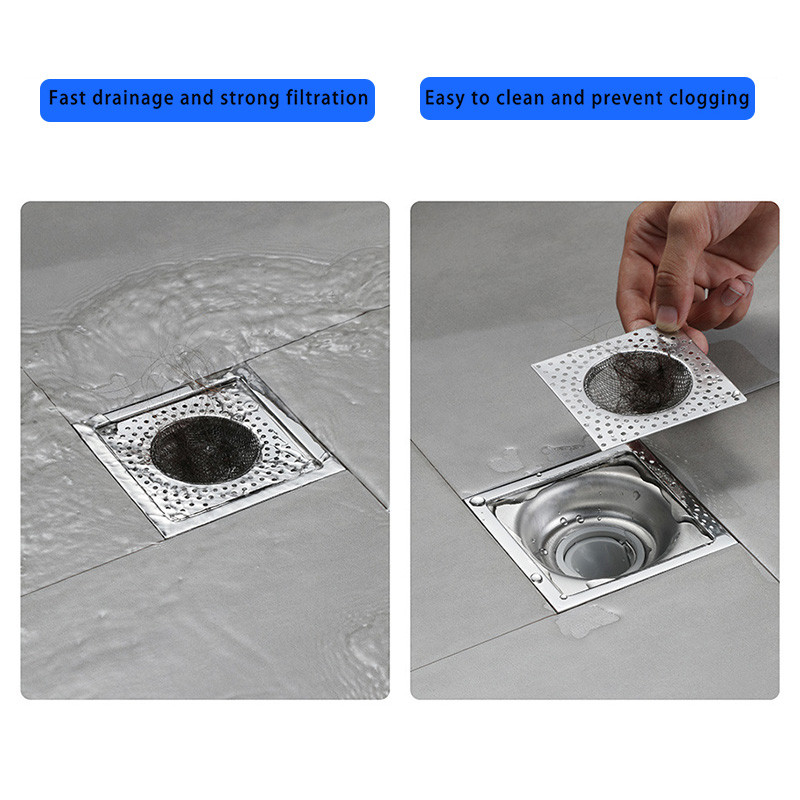 Fast drainage and strong filtration

Easy to clean and prevent clogging