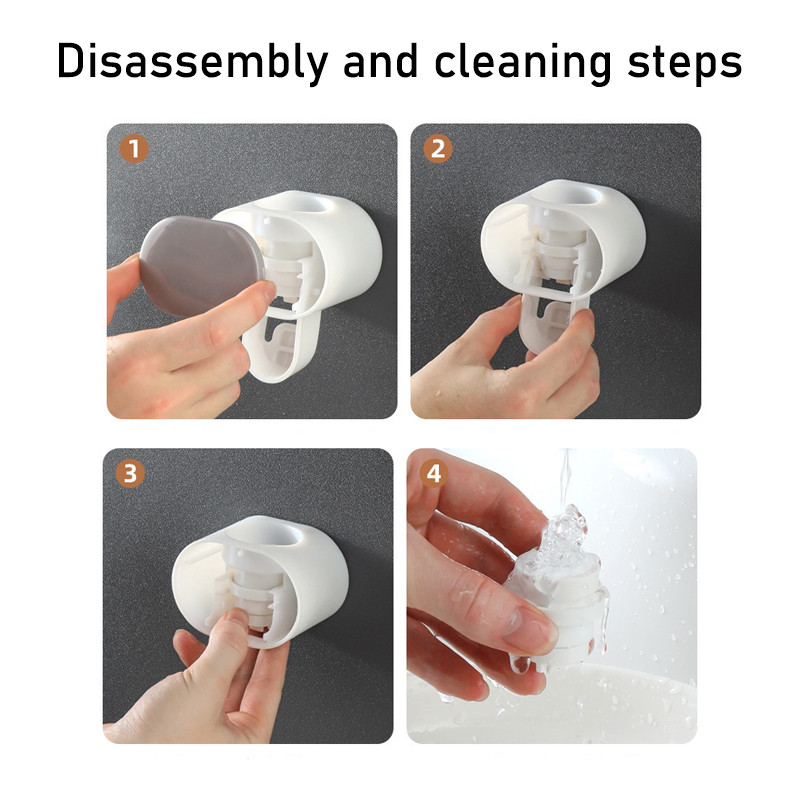 Disassembly and cleaning steps

1

2

3

4