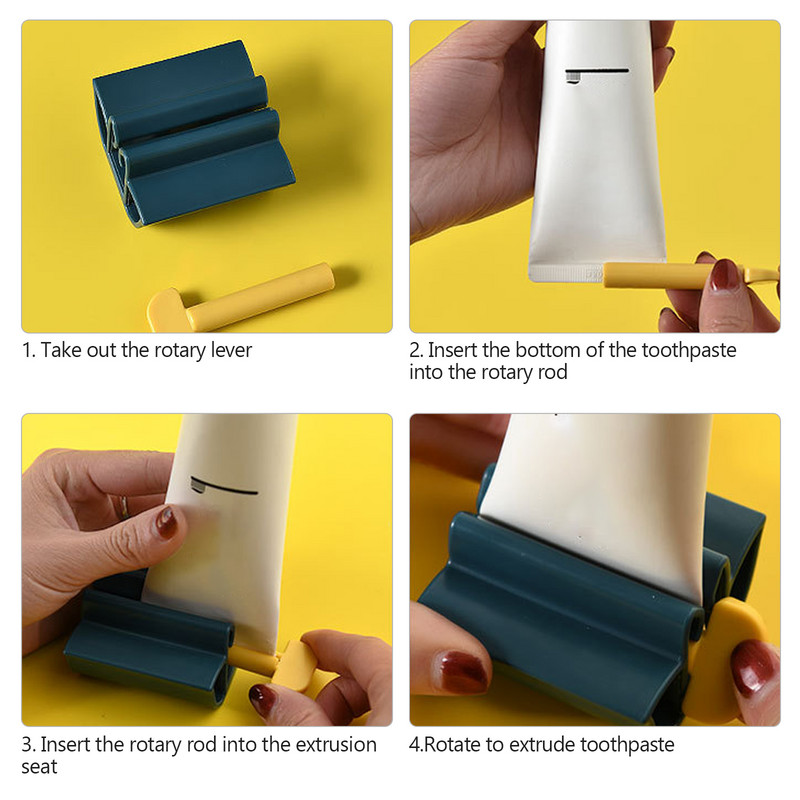 1. Take out the rotary lever

2. Insert the bottom of the toothpaste into the rotary rod

3. Insert the rotary rod into the extrusion seat

4.Rotate to extrude toothpaste