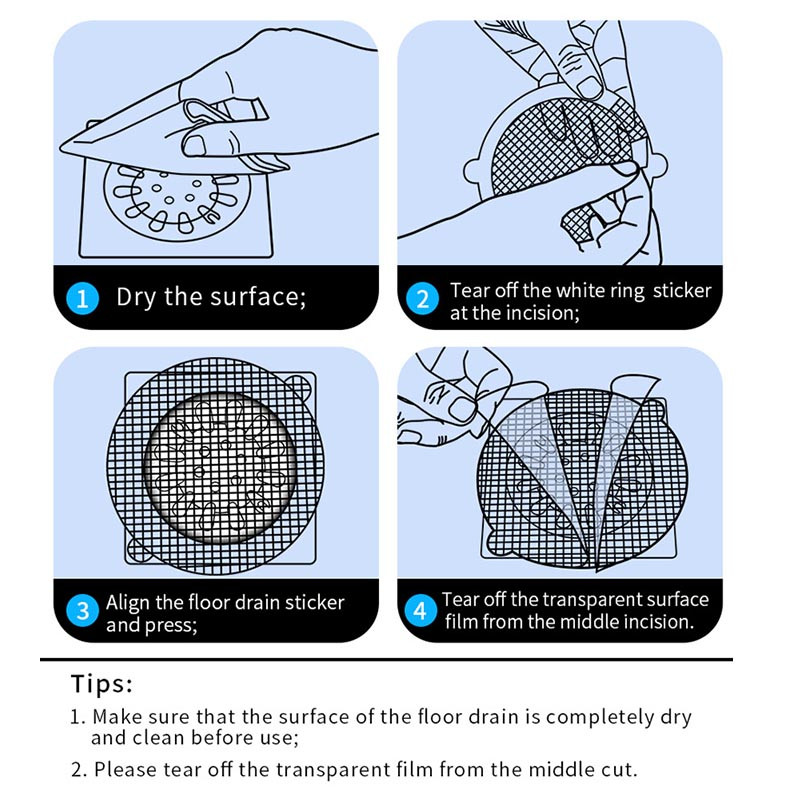 1 Dry the surface;

2 Tear off the white ring sticker at the incision;

3 Align the floor drain sticker and press;

4 Tear off the transparent surface film from the middle incision.

Tips:

1. Make sure that the surface of the floor drain is completely dry and clean before use;

2. Please tear off the transparent film from the middle cut.