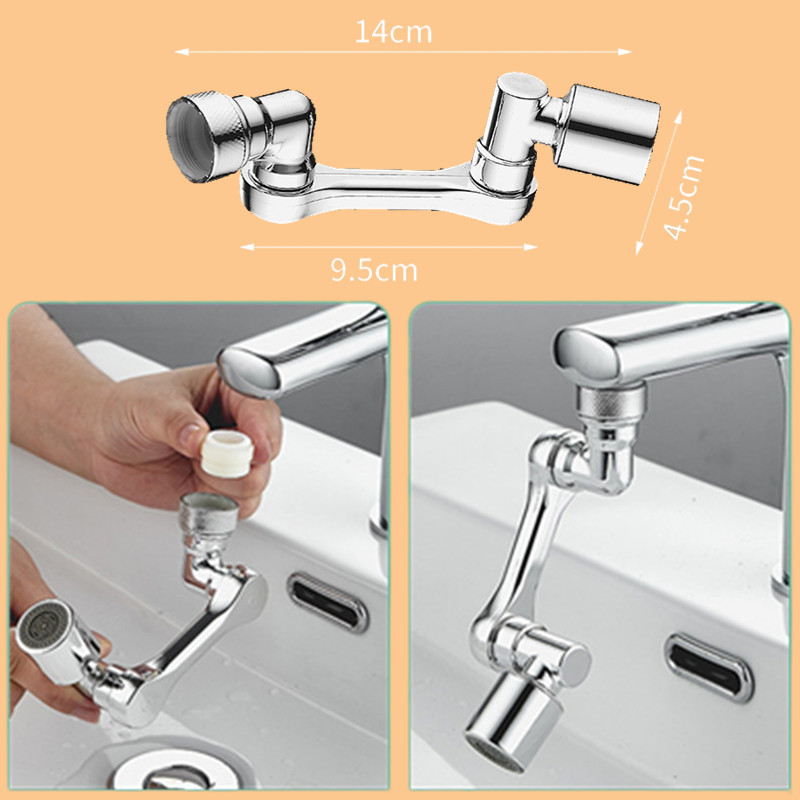 14cm

4.5cm

9.5cm