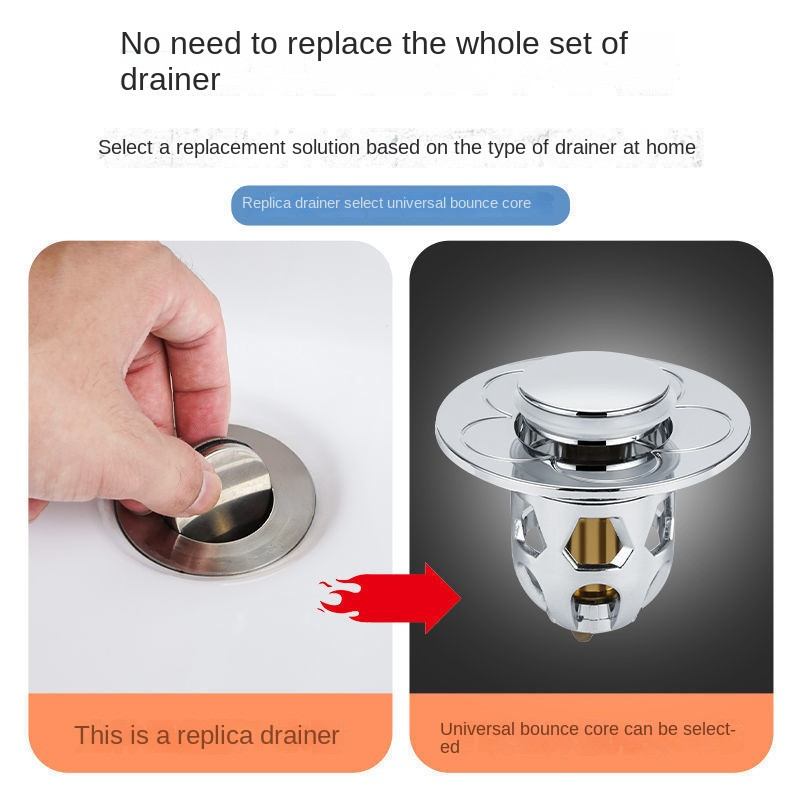 No need to replace the whole set of drainer

Select a replacement solution based on the type of drainer at home

Replica drainer select universal bounce core

This is a replica drainer

Universal bounce core can be selected