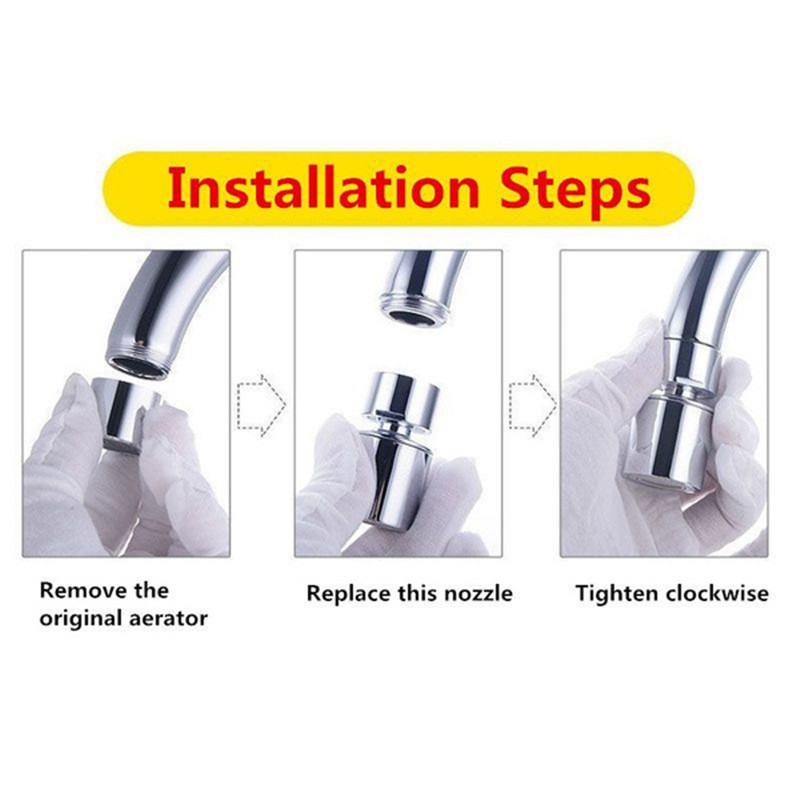 Installation Steps

Remove the original aerator

Replace this nozzle

Tighten clockwise