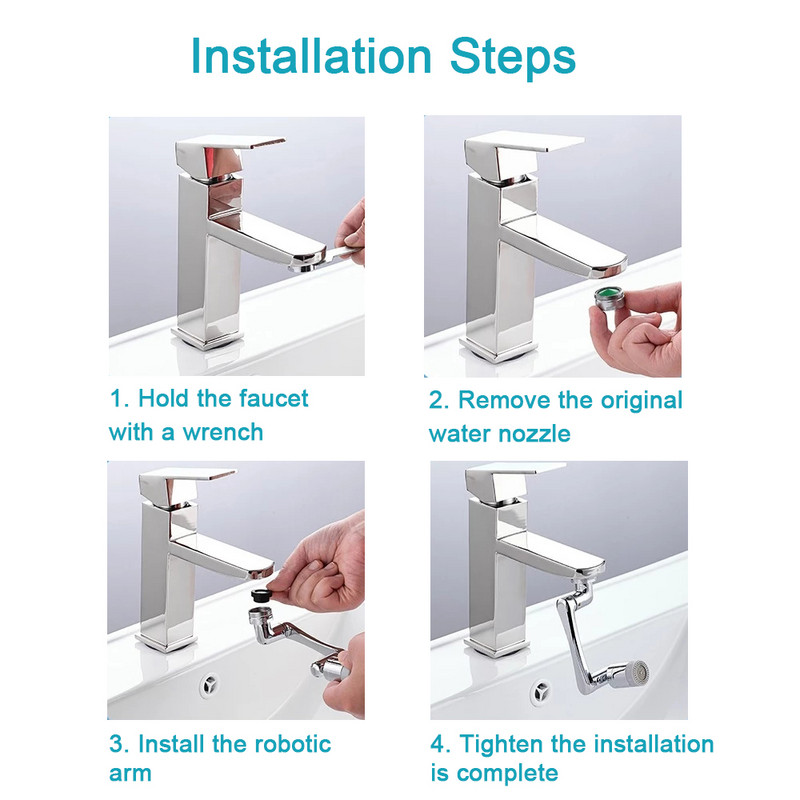 Installation Steps

1. Hold the faucet with a wrench

2. Remove the original water nozzle

3. Install the robotic arm

4. Tighten the installation is complete