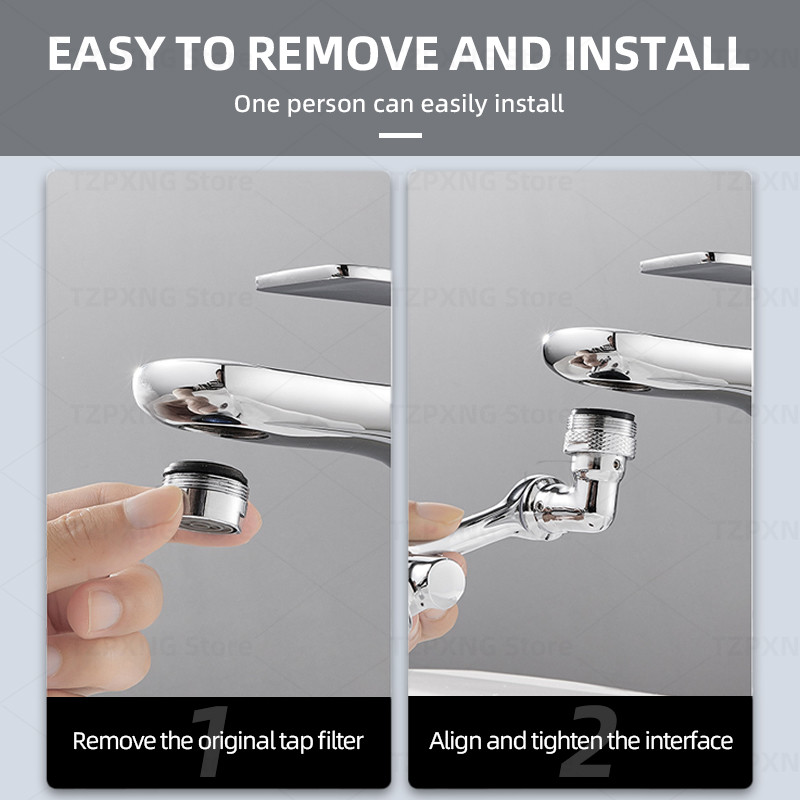 EASY TO REMOVE AND INSTALL

One person can easily install

TZPXNG Store

1
Remove the original tap filter

2
Align and tighten the interface