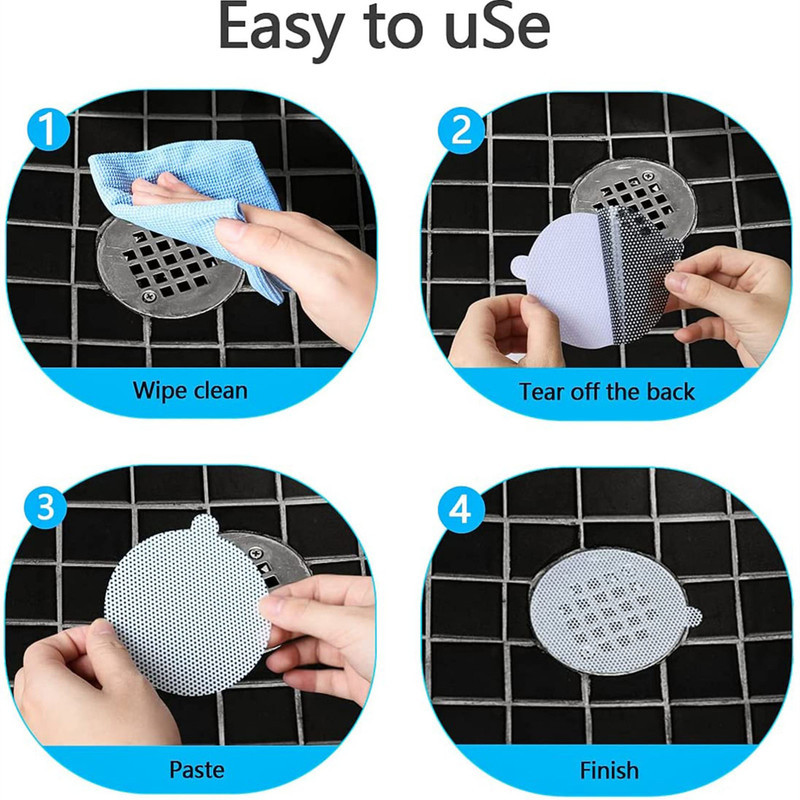 Easy to uSe

1

Wipe clean

2

Tear off the back

3

Paste

4

Finish