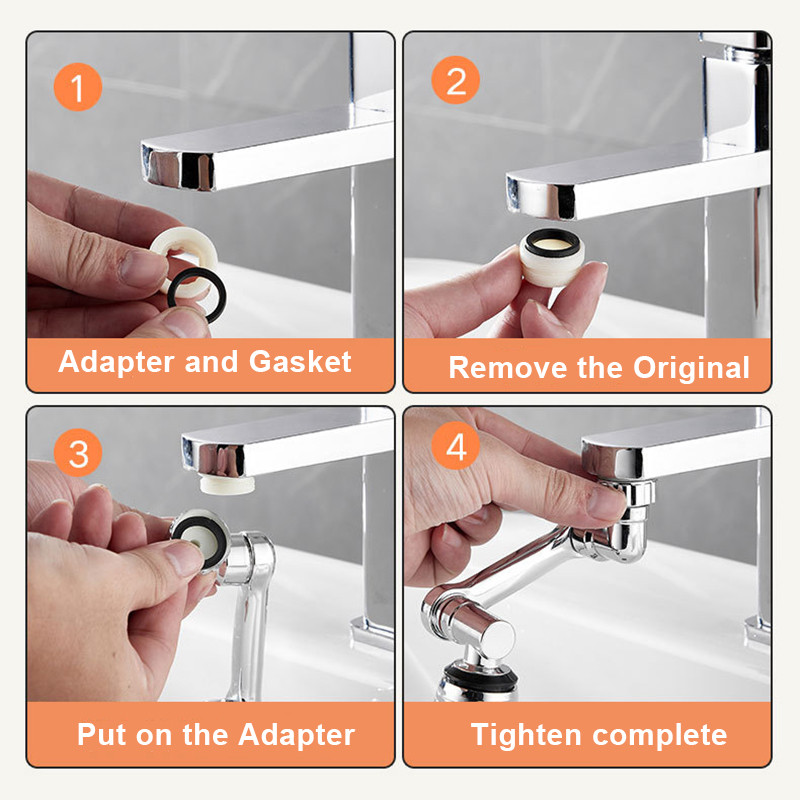 1

Adapter and Gasket

2

Remove the Original

3

Put on the Adapter

4

Tighten complete