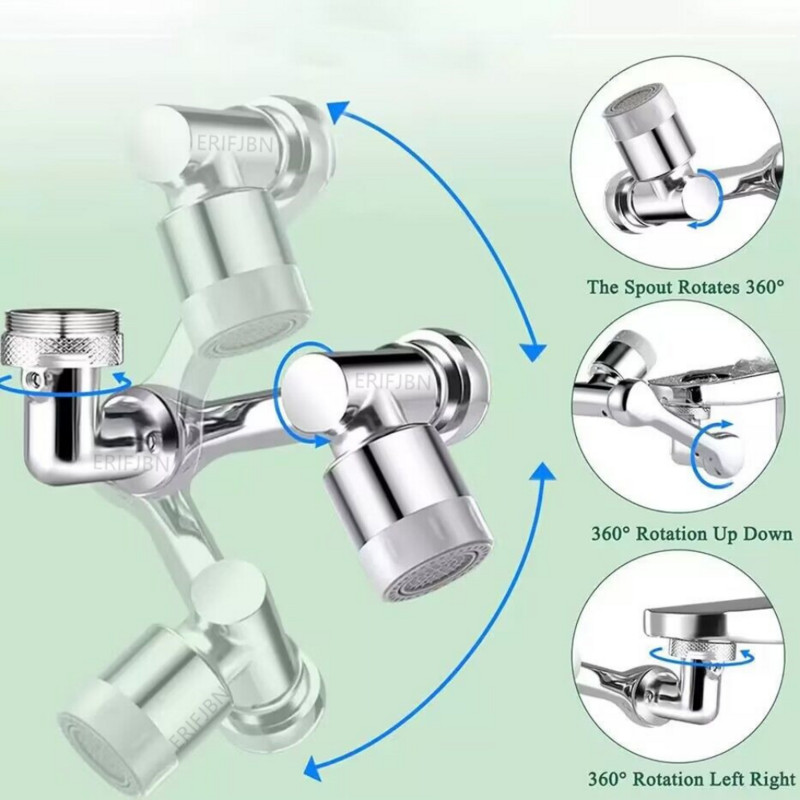 ERIFJBN
ERIFJBN
ERIFJBN
ERIFJBN

The Spout Rotates 360°

360° Rotation Up Down

360° Rotation Left Right