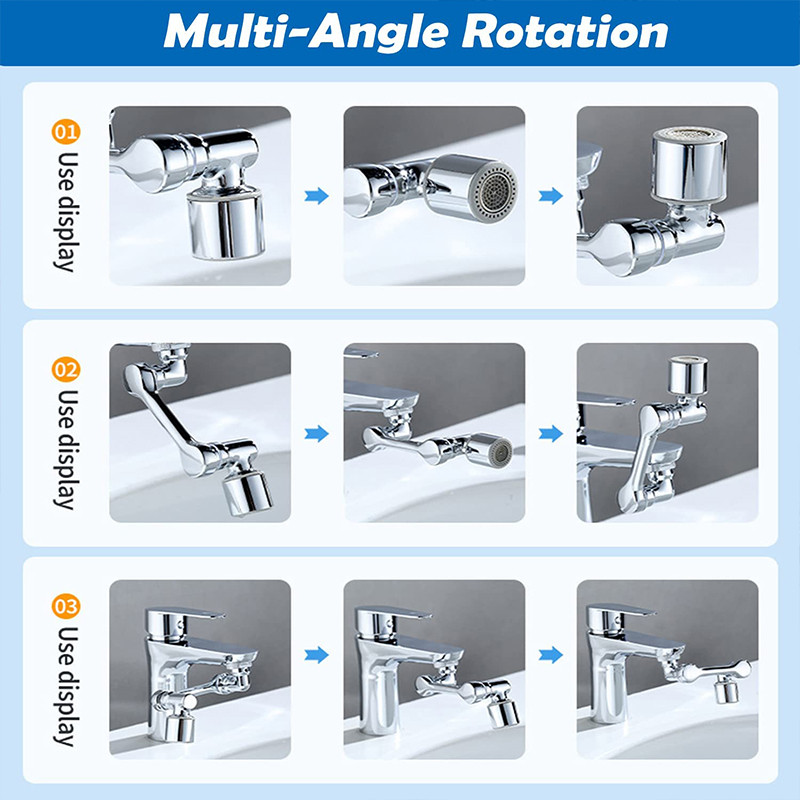 Multi-Angle Rotation

01 Use display

02 Use display

03 Use display