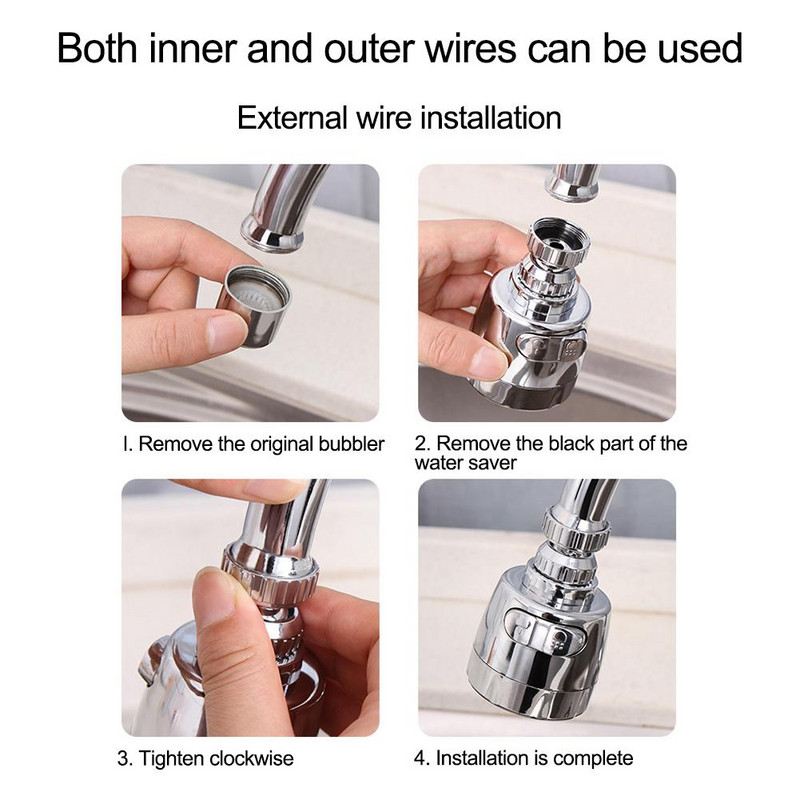 Both inner and outer wires can be used

External wire installation

I. Remove the original bubbler

2. Remove the black part of the water saver

3. Tighten clockwise

4. Installation is complete