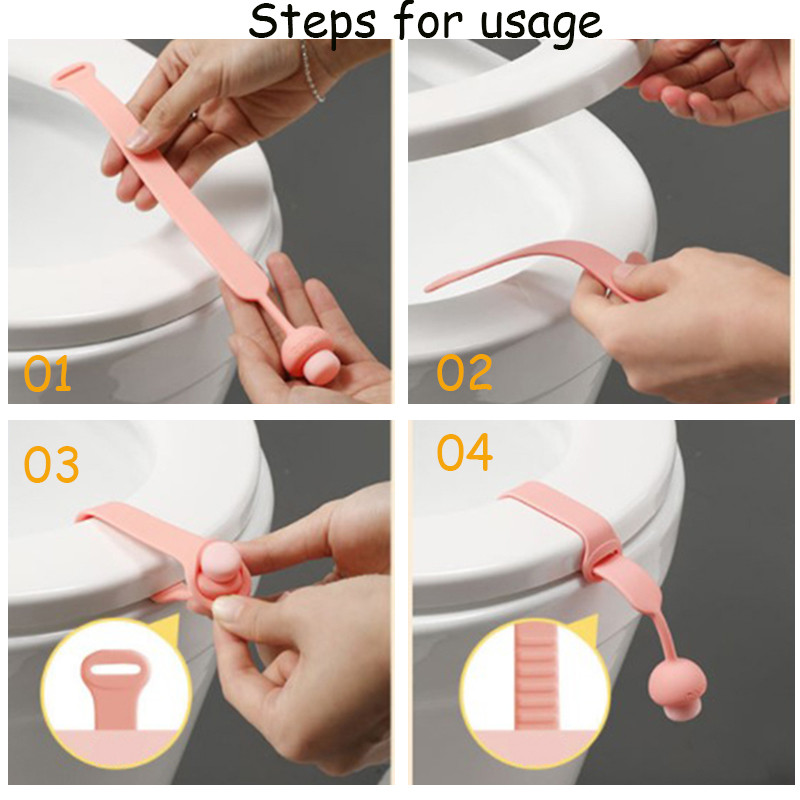 Steps for usage

01

02

03

04