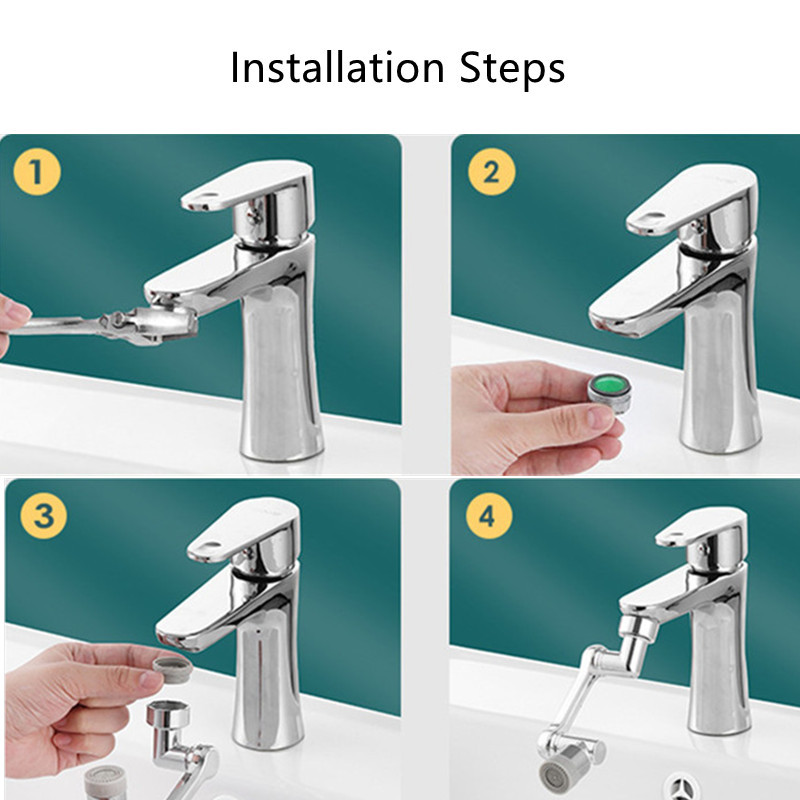 Installation Steps

1

2

3

4