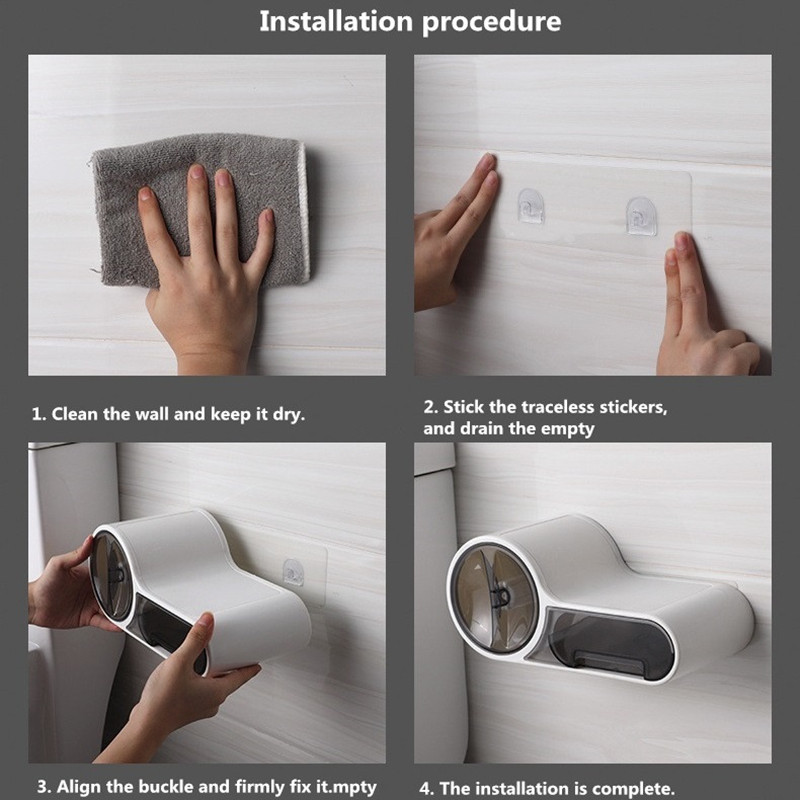 Installation procedure

1. Clean the wall and keep it dry.

2. Stick the traceless stickers, and drain the empty

3. Align the buckle and firmly fix it.mpty

4. The installation is complete.