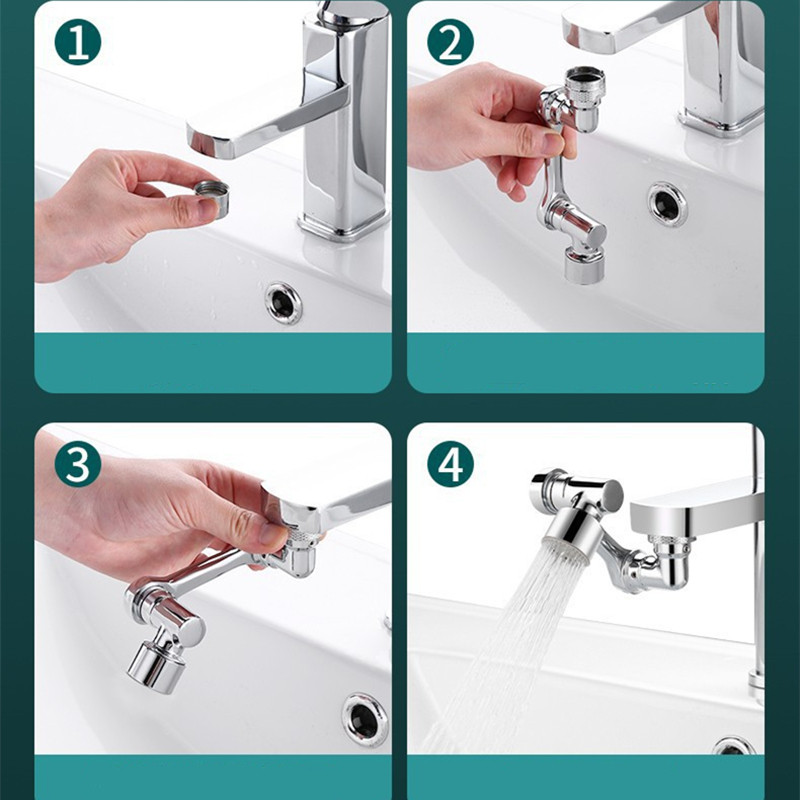 1

2

3

4