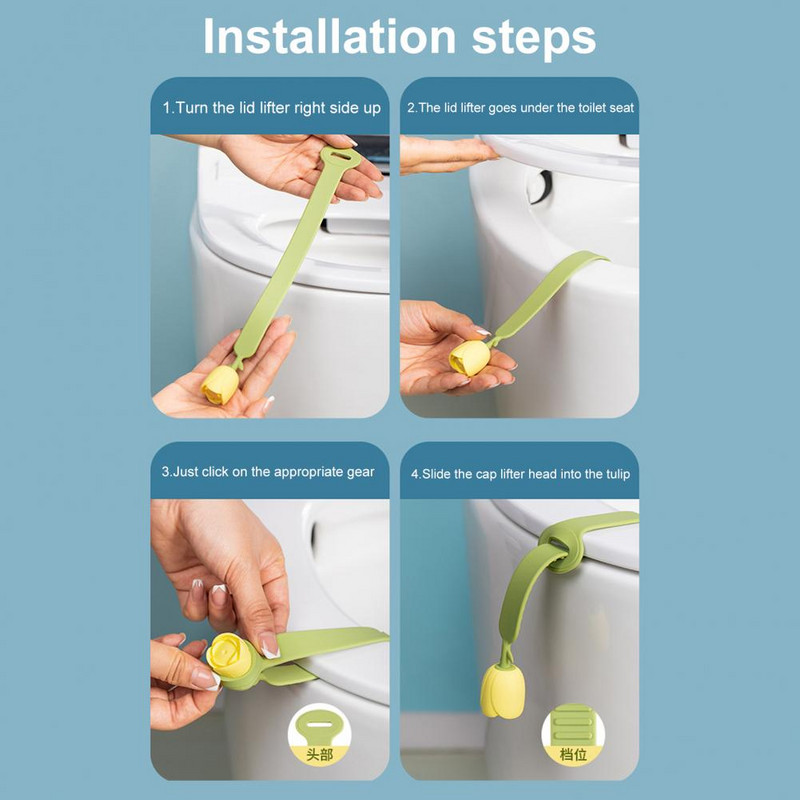 Installation steps

1.Turn the lid lifter right side up

2.The lid lifter goes under the toilet seat

3.Just click on the appropriate gear

头部

4.Slide the cap lifter head into the tulip

档位