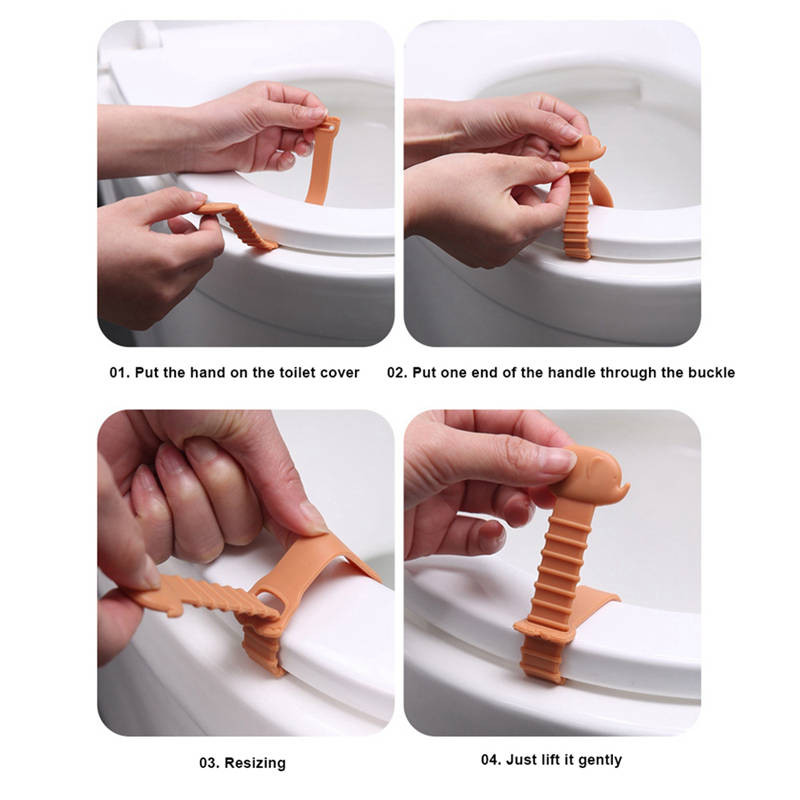 01. Put the hand on the toilet cover

02. Put one end of the handle through the buckle

03. Resizing

04. Just lift it gently