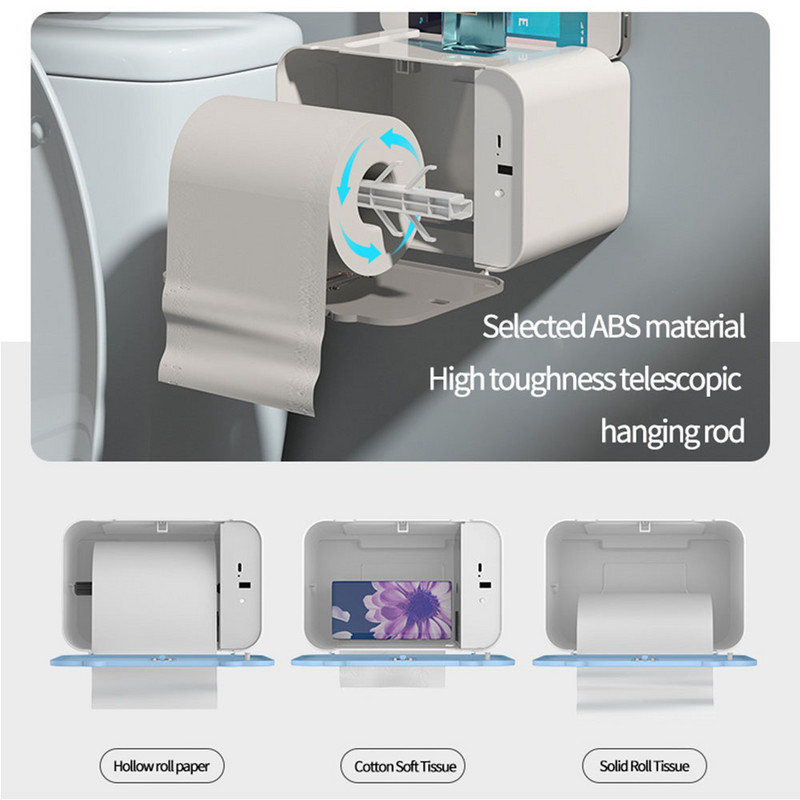 Selected ABS material
High toughness telescopic
hanging rod

Hollow roll paper

Cotton Soft Tissue

Solid Roll Tissue